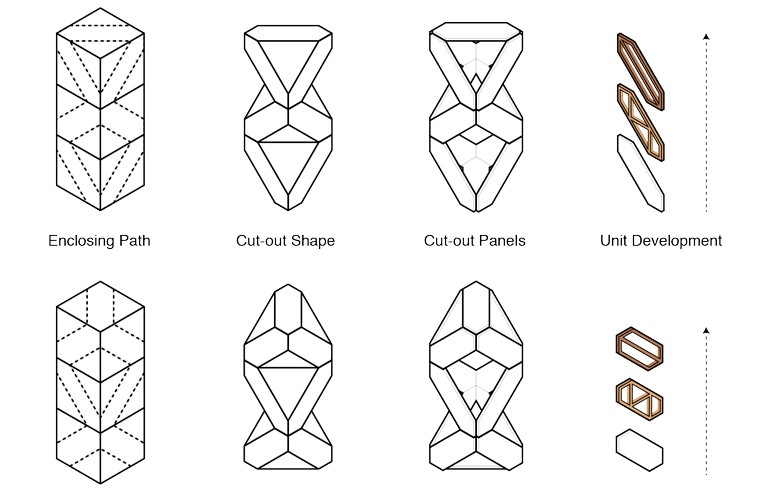 Enclosing Path

Cut-out Shape

Cut-out Panels

Unit Development